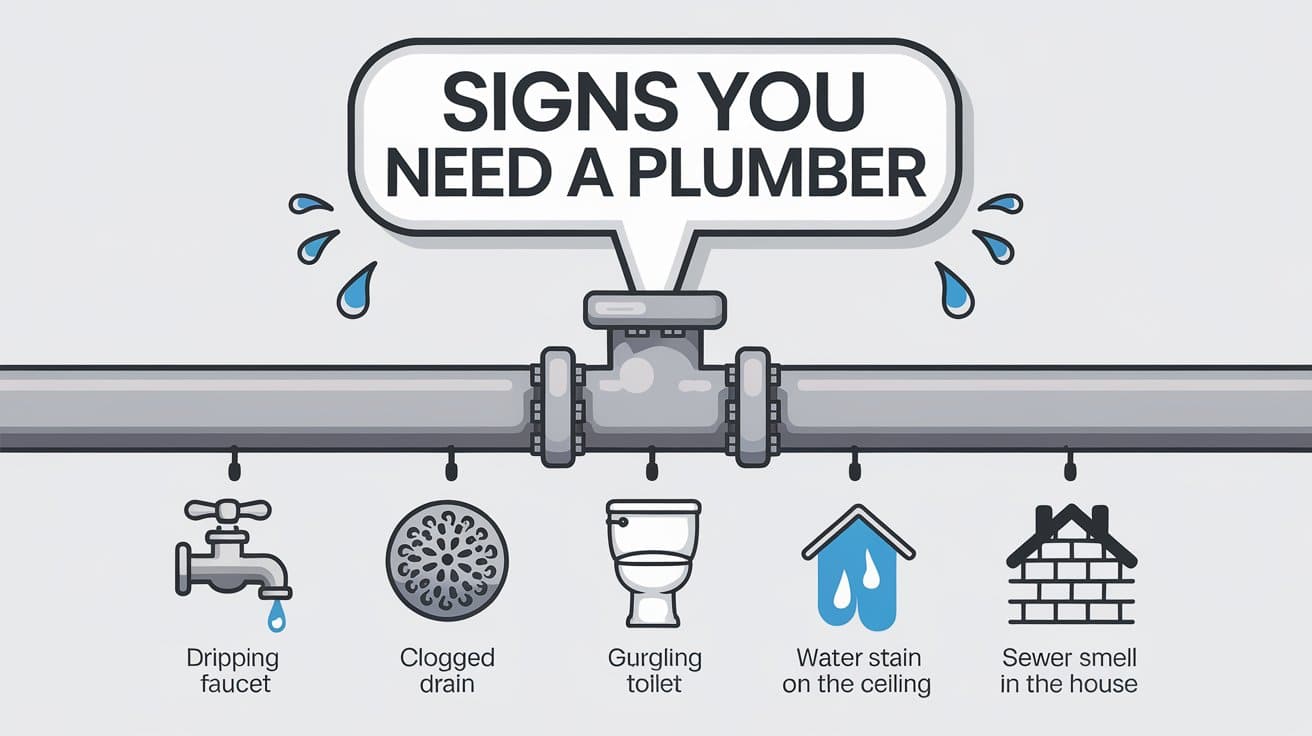 SIGNS YOU NEED A PLUMBER

Dripping faucet

Clogged drain

Gurgling toilet

Water stain on the ceiling

Sewer smell in the house